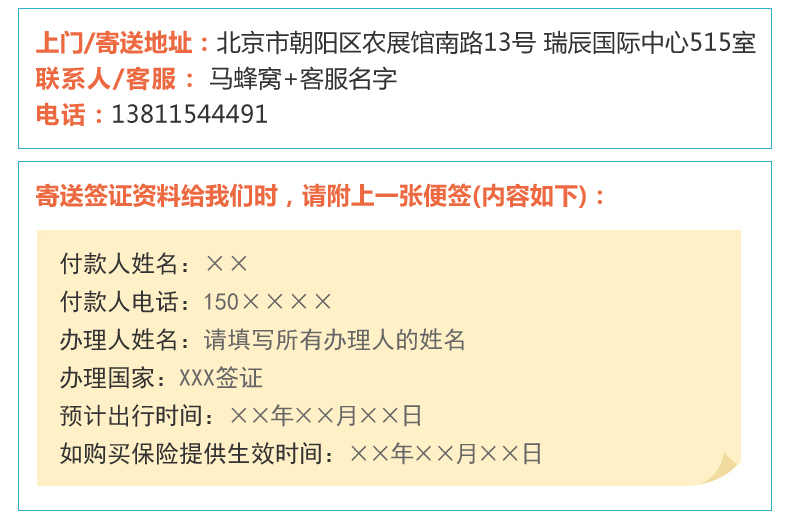 上门/寄送地址：北京市朝阳区农展馆南路13号 瑞辰国际中心515室
联系人/客服：马蜂窝+客服名字
电话：13811544491

寄送签证资料给我们时，请附上一张便签(内容如下)：

付款人姓名：××
付款人电话：150××××
办理人姓名：请填写所有办理人的姓名
办理国家：XXX签证
预计出行时间：××年××月××日
如购买保险提供生效时间：××年××月××日